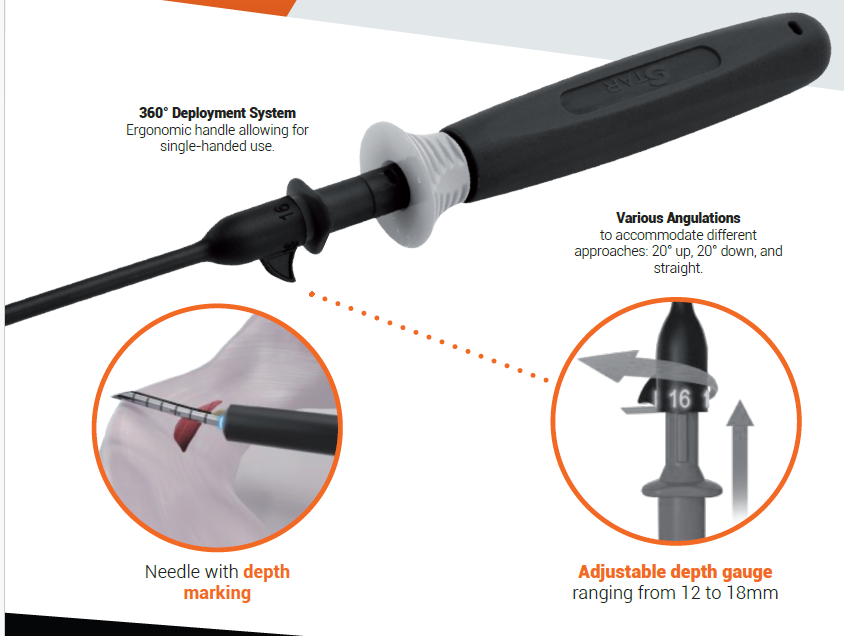 360° Deployment System
Ergonomic handle allowing for single-handed use.

STAR

16

Various Angulations
to accommodate different approaches: 20° up, 20° down, and straight.

16

Needle with depth marking

Adjustable depth gauge
ranging from 12 to 18mm